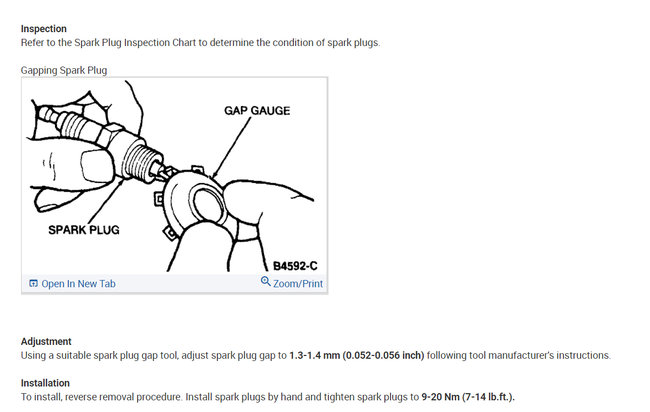 Inspection
Refer to the Spark Plug Inspection Chart to determine the condition of spark plugs.

Gapping Spark Plug

GAP GAUGE

SPARK PLUG

B4592-C

Open In New Tab

Zoom/Print

Adjustment
Using a suitable spark plug gap tool, adjust spark plug gap to 1.3-1.4 mm (0.052-0.056 inch) following tool manufacturer's instructions.

Installation
To install, reverse removal procedure. Install spark plugs by hand and tighten spark plugs to 9-20 Nm (7-14 lb.ft.).