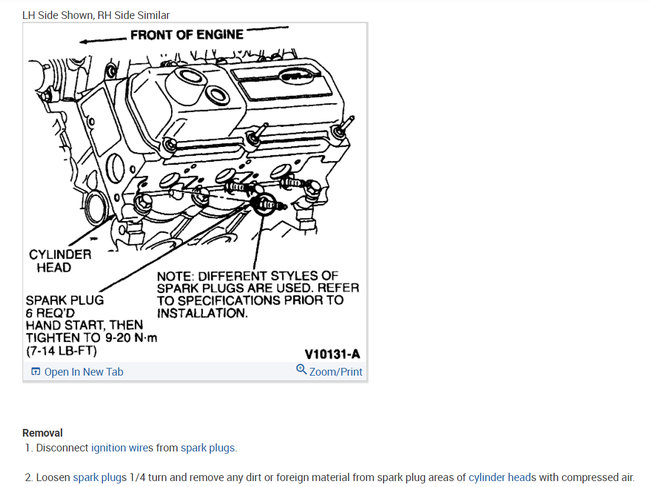 LH Side Shown, RH Side Similar

FRONT OF ENGINE

CYLINDER HEAD

SPARK PLUG
6 REQ'D
HAND START, THEN TIGHTEN TO 9-20 N·m (7-14 LB-FT)

NOTE: DIFFERENT STYLES OF SPARK PLUGS ARE USED. REFER TO SPECIFICATIONS PRIOR TO INSTALLATION.

V10131-A

Open In New Tab

Zoom/Print

Removal

1. Disconnect ignition wires from spark plugs.

2. Loosen spark plugs 1/4 turn and remove any dirt or foreign material from spark plug areas of cylinder heads with compressed air.