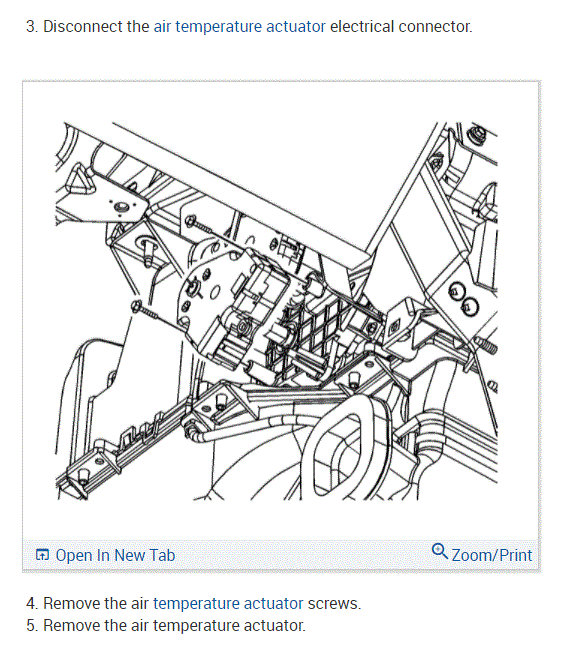 3. Disconnect the air temperature actuator electrical connector.

Open In New Tab

Zoom/Print

4. Remove the air temperature actuator screws.
5. Remove the air temperature actuator.