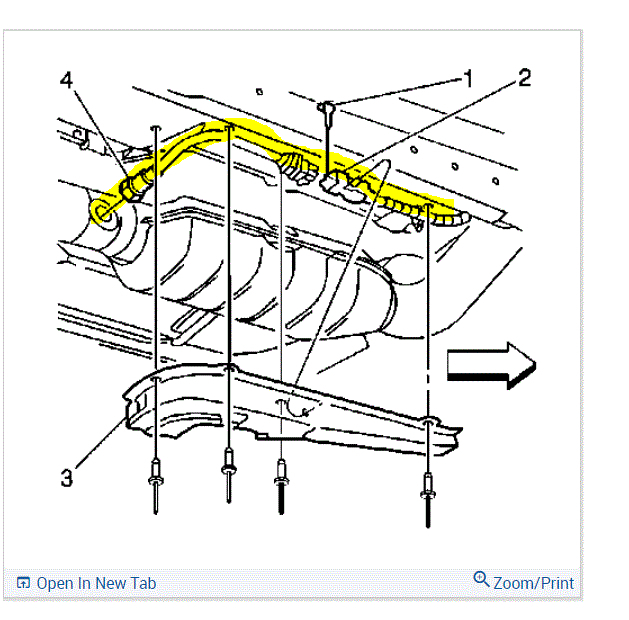 4
1
2
3

Open In New Tab
Zoom/Print