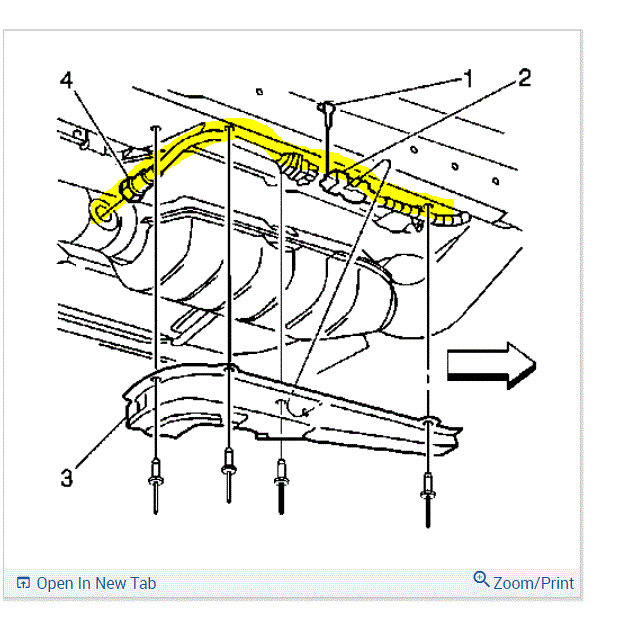 4
1
2
3

Open In New Tab
Zoom/Print