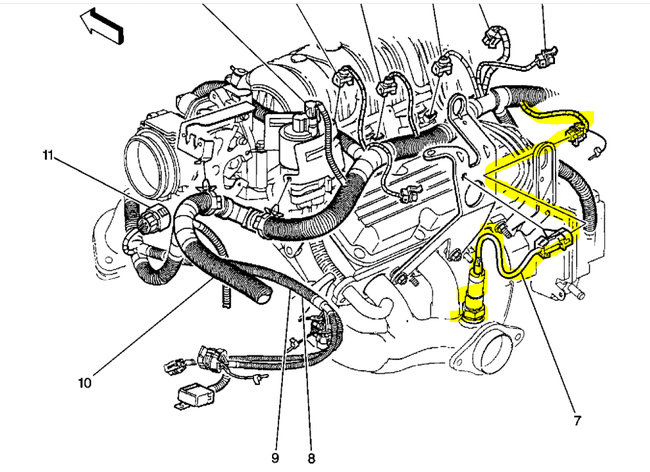 11
10
9
8
7