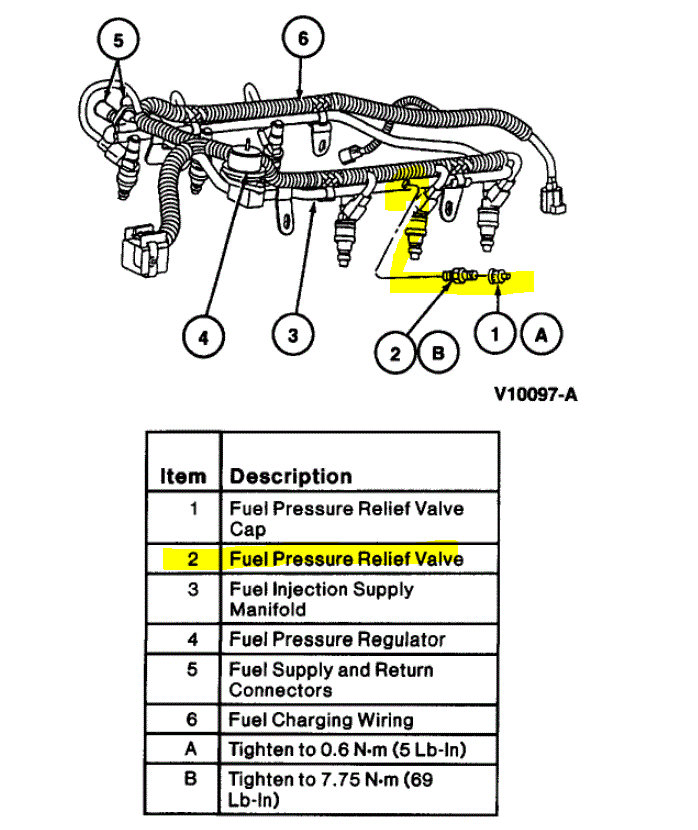 5
6
4
3
2
B
1
A
V10097-A

| Item | Description |
|---|---|
| 1 | Fuel Pressure Relief Valve Cap |
| 2 | Fuel Pressure Relief Valve |
| 3 | Fuel Injection Supply Manifold |
| 4 | Fuel Pressure Regulator |
| 5 | Fuel Supply and Return Connectors |
| 6 | Fuel Charging Wiring |
| A | Tighten to 0.6 N·m (5 Lb-In) |
| B | Tighten to 7.75 N·m (69 Lb-In) |