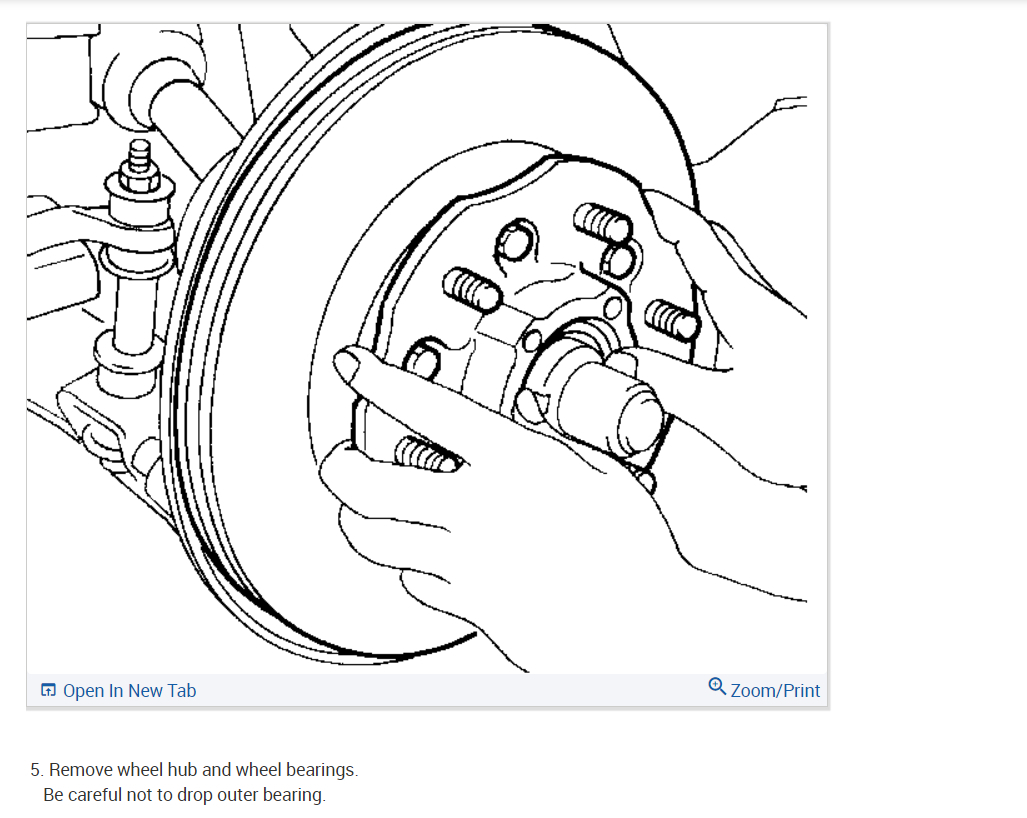 Open In New Tab

Zoom/Print

5. Remove wheel hub and wheel bearings.
Be careful not to drop outer bearing.