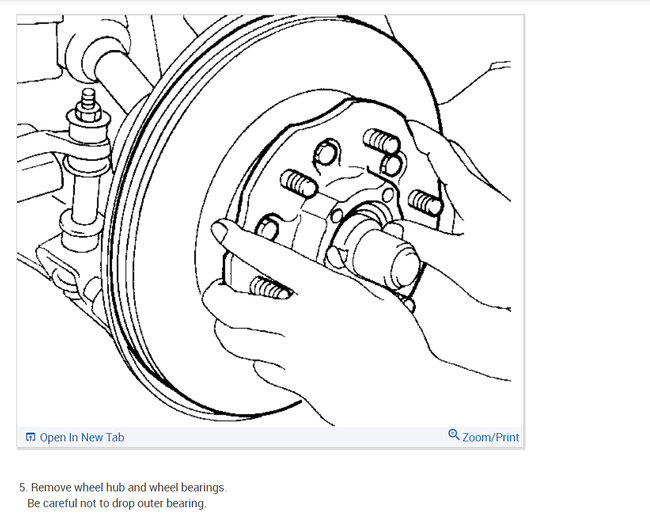 Open In New Tab
Zoom/Print

5. Remove wheel hub and wheel bearings.
Be careful not to drop outer bearing.