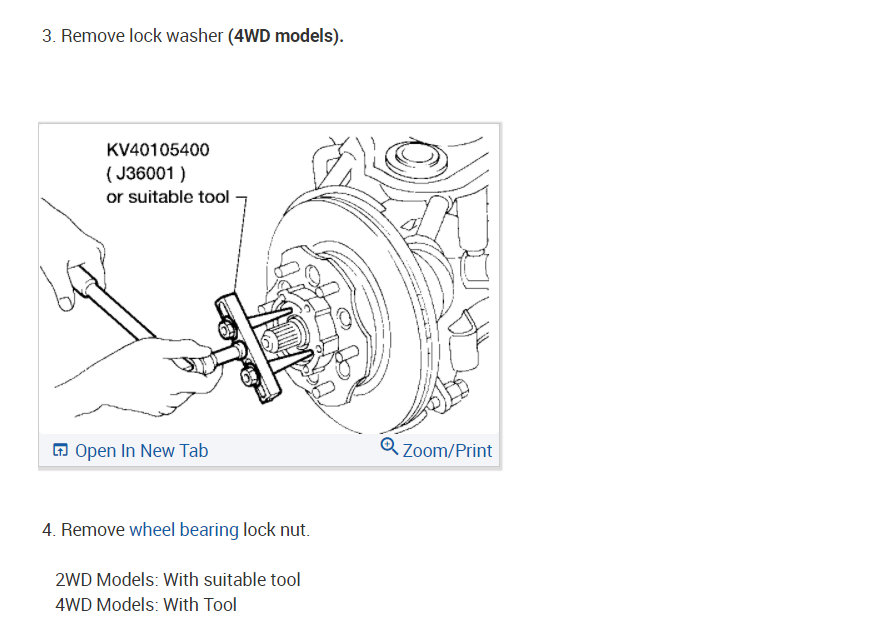 3. Remove lock washer (4WD models).

KV40105400
( J36001 )
or suitable tool

Open In New Tab

Zoom/Print

4. Remove wheel bearing lock nut.

2WD Models: With suitable tool
4WD Models: With Tool