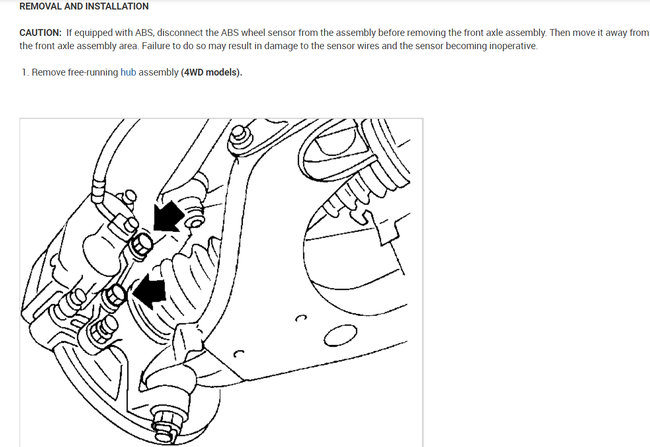 REMOVAL AND INSTALLATION

CAUTION: If equipped with ABS, disconnect the ABS wheel sensor from the assembly before removing the front axle assembly. Then move it away from the front axle assembly area. Failure to do so may result in damage to the sensor wires and the sensor becoming inoperative.

1. Remove free-running hub assembly (4WD models).