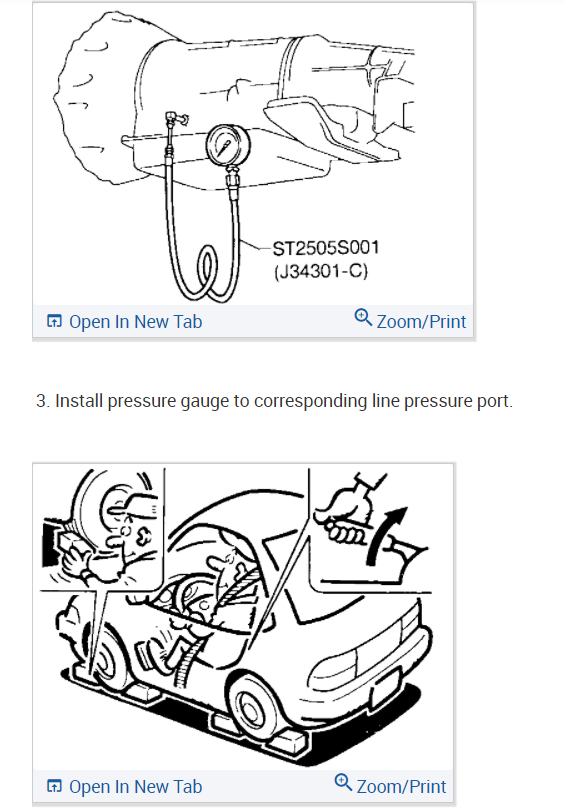 ST2505S001
(J34301-C)

Open In New Tab

Zoom/Print

3. Install pressure gauge to corresponding line pressure port.

Open In New Tab

Zoom/Print