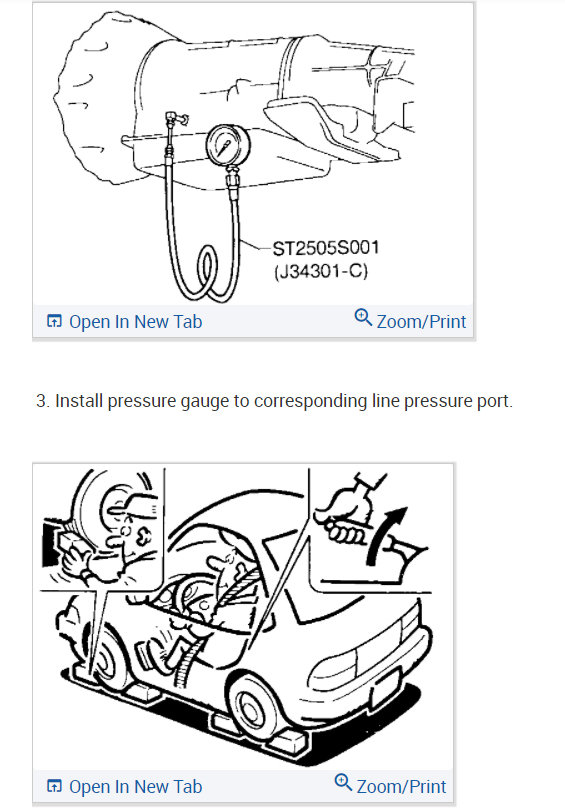 ST2505S001
(J34301-C)

Open In New Tab

Zoom/Print

3. Install pressure gauge to corresponding line pressure port.

Open In New Tab

Zoom/Print