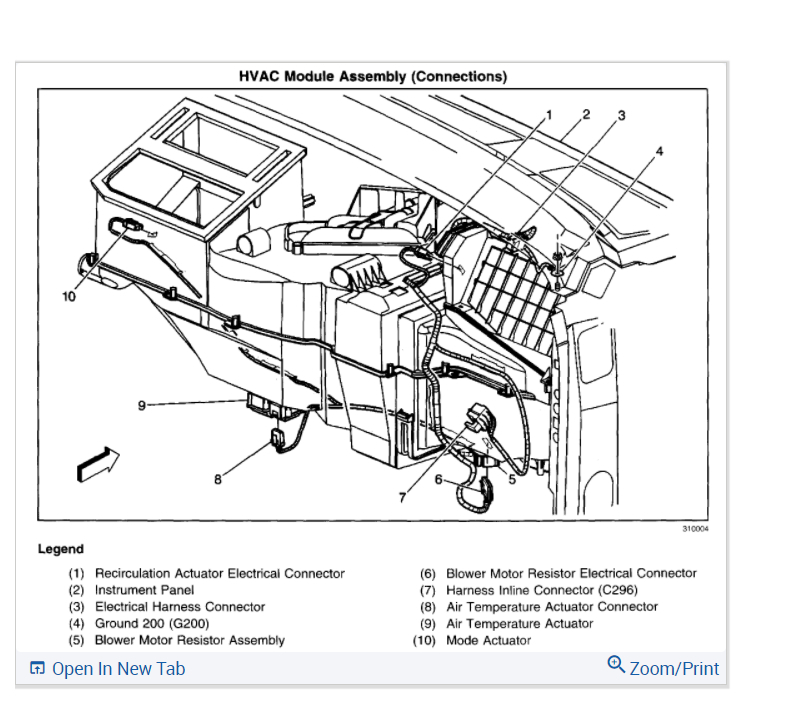 HVAC Module Assembly (Connections)

1
2
3
4
10
9
8
7
6
5

310004

Legend

(1) Recirculation Actuator Electrical Connector
(2) Instrument Panel
(3) Electrical Harness Connector
(4) Ground 200 (G200)
(5) Blower Motor Resistor Assembly
(6) Blower Motor Resistor Electrical Connector
(7) Harness Inline Connector (C296)
(8) Air Temperature Actuator Connector
(9) Air Temperature Actuator
(10) Mode Actuator

Open In New Tab
Zoom/Print