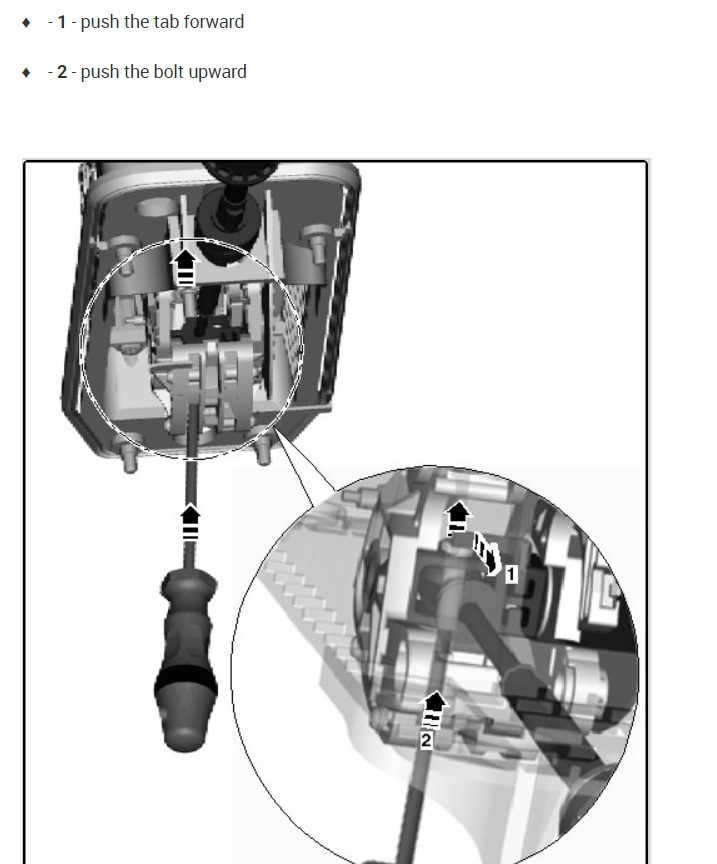 ♦ - **1** - push the tab forward

♦ - **2** - push the bolt upward

1

2