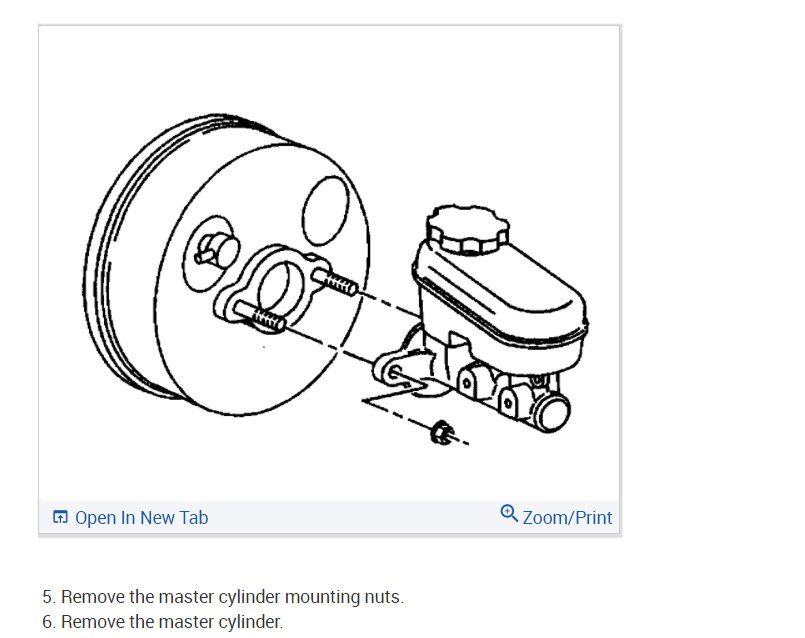 Open In New Tab

Zoom/Print

5. Remove the master cylinder mounting nuts.
6. Remove the master cylinder.