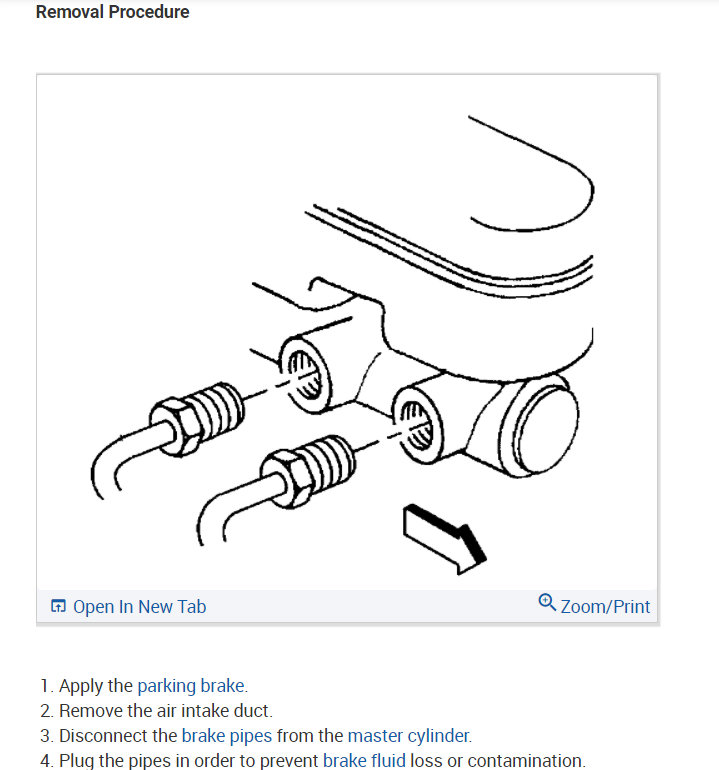 Removal Procedure

Open In New Tab

Zoom/Print

1. Apply the parking brake.
2. Remove the air intake duct.
3. Disconnect the brake pipes from the master cylinder.
4. Plug the pipes in order to prevent brake fluid loss or contamination.