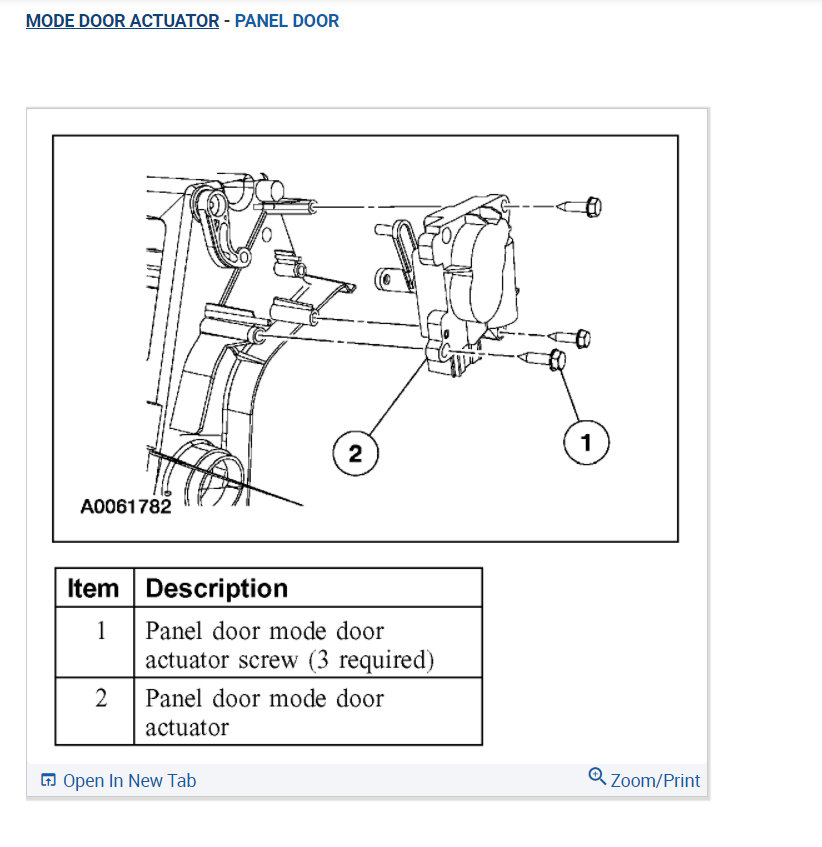 MODE DOOR ACTUATOR - PANEL DOOR

2

1

A0061782

| Item | Description |
|---|---|
| 1 | Panel door mode door actuator screw (3 required) |
| 2 | Panel door mode door actuator |

Open In New Tab

Zoom/Print