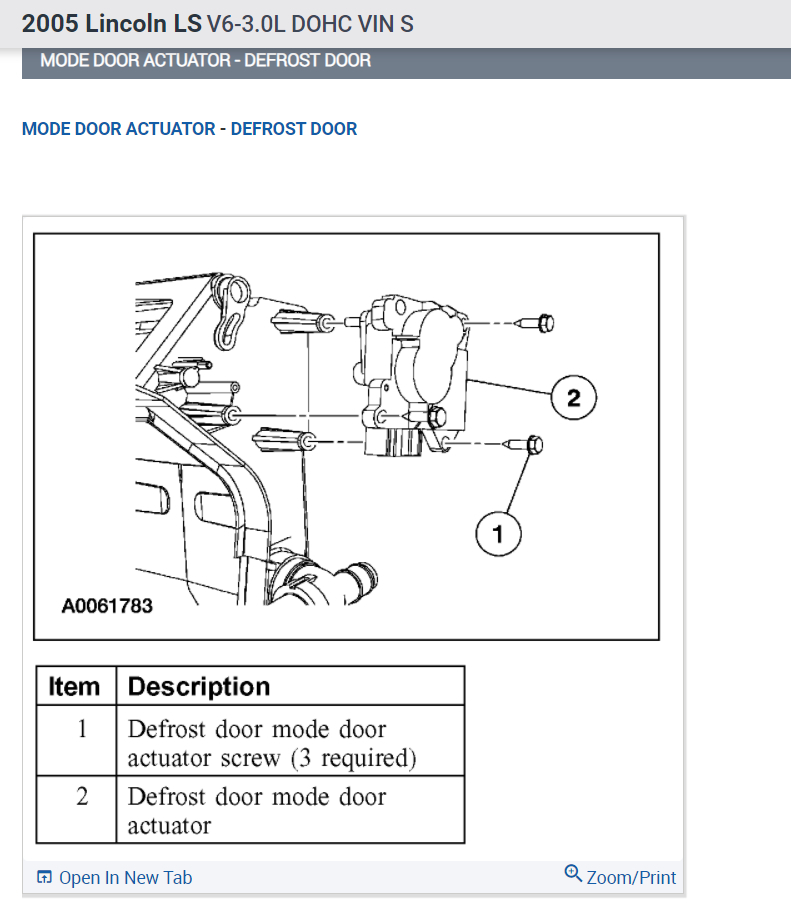 2005 Lincoln LS V6-3.0L DOHC VIN S

MODE DOOR ACTUATOR - DEFROST DOOR

MODE DOOR ACTUATOR - DEFROST DOOR

2

1

A0061783

| Item | Description |
|---|---|
| 1 | Defrost door mode door actuator screw (3 required) |
| 2 | Defrost door mode door actuator |

Open In New Tab

Zoom/Print