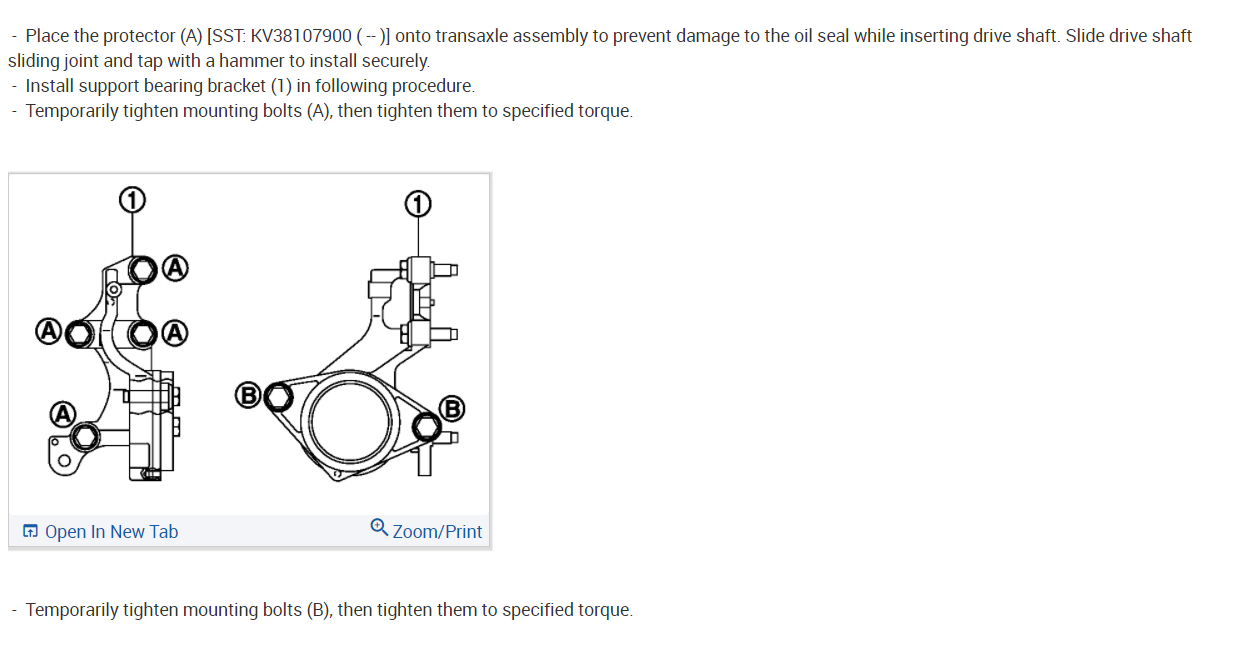 - Place the protector (A) [SST: KV38107900 ( -- )] onto transaxle assembly to prevent damage to the oil seal while inserting drive shaft. Slide drive shaft sliding joint and tap with a hammer to install securely.
- Install support bearing bracket (1) in following procedure.
- Temporarily tighten mounting bolts (A), then tighten them to specified torque.

1
A
A
A
A
1
B
B

Open In New Tab
Zoom/Print

- Temporarily tighten mounting bolts (B), then tighten them to specified torque.