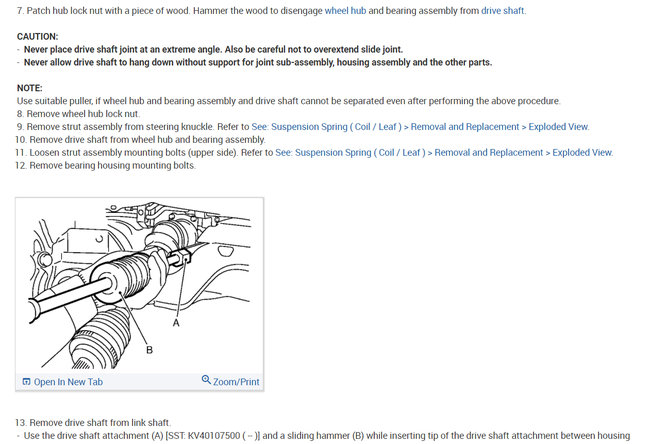 7. Patch hub lock nut with a piece of wood. Hammer the wood to disengage wheel hub and bearing assembly from drive shaft.

CAUTION:
- Never place drive shaft joint at an extreme angle. Also be careful not to overextend slide joint.
- Never allow drive shaft to hang down without support for joint sub-assembly, housing assembly and the other parts.

NOTE:
Use suitable puller, if wheel hub and bearing assembly and drive shaft cannot be separated even after performing the above procedure.
8. Remove wheel hub lock nut.
9. Remove strut assembly from steering knuckle. Refer to See: Suspension Spring ( Coil / Leaf ) > Removal and Replacement > Exploded View.
10. Remove drive shaft from wheel hub and bearing assembly.
11. Loosen strut assembly mounting bolts (upper side). Refer to See: Suspension Spring ( Coil / Leaf ) > Removal and Replacement > Exploded View.
12. Remove bearing housing mounting bolts.

A

B

Open In New Tab

Zoom/Print

13. Remove drive shaft from link shaft.
- Use the drive shaft attachment (A) [SST: KV40107500 ( -- )] and a sliding hammer (B) while inserting tip of the drive shaft attachment between housing