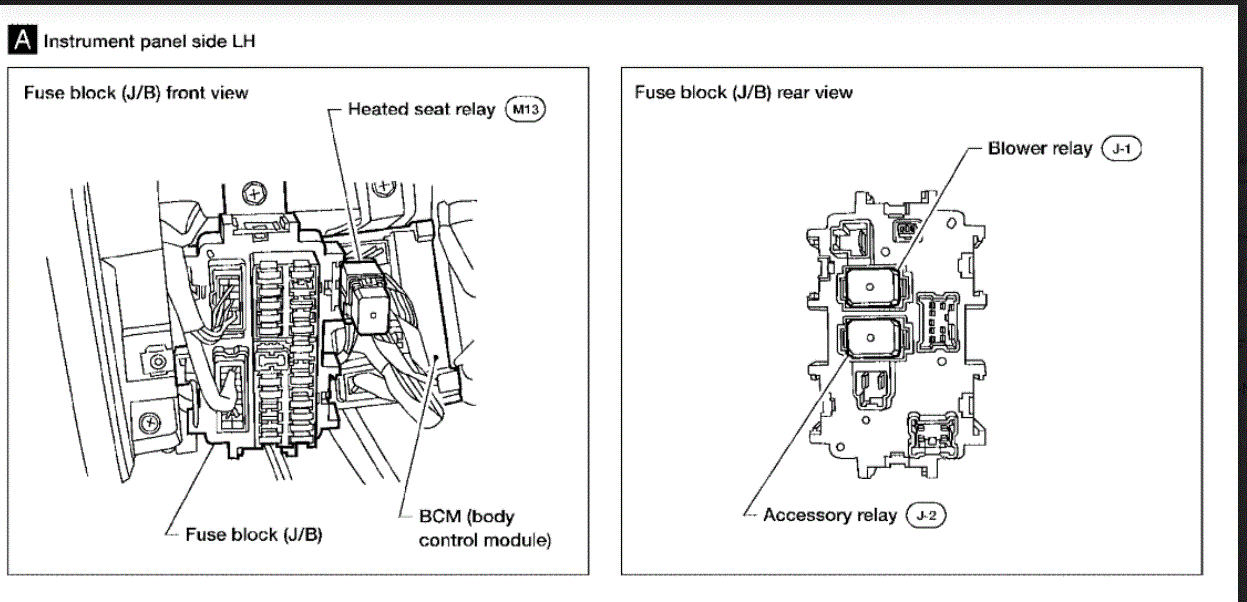 A Instrument panel side LH

Fuse block (J/B) front view

Heated seat relay M13

Fuse block (J/B)

BCM (body control module)

Fuse block (J/B) rear view

Blower relay J-1

Accessory relay J-2