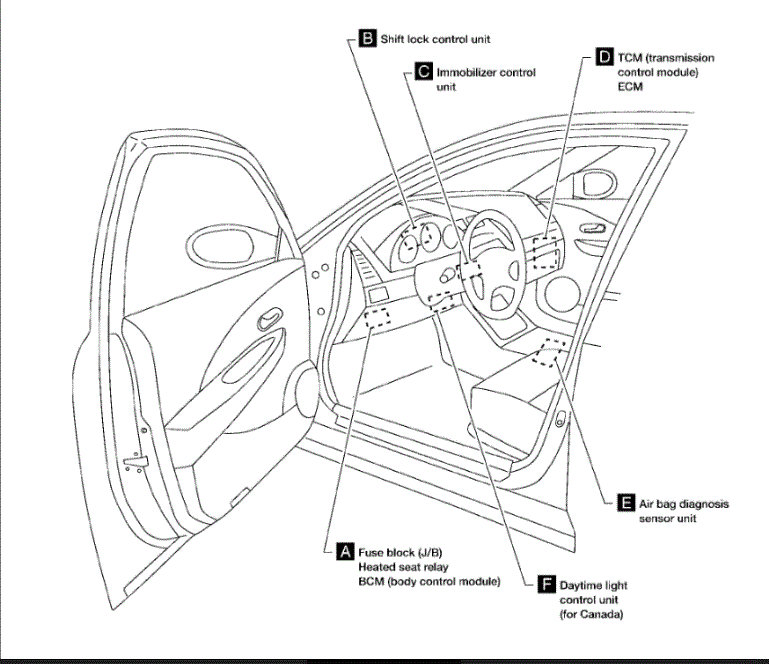 B Shift lock control unit

C Immobilizer control unit

D TCM (transmission control module) ECM

E Air bag diagnosis sensor unit

A Fuse block (J/B) Heated seat relay BCM (body control module)

F Daytime light control unit (for Canada)