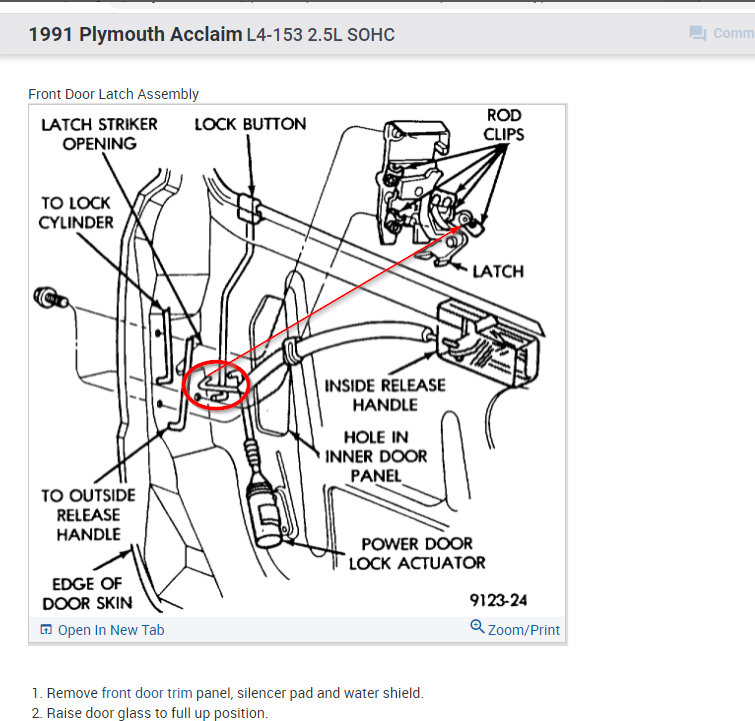 1991 Plymouth Acclaim L4-153 2.5L SOHC

Comm

Front Door Latch Assembly

LATCH STRIKER OPENING

LOCK BUTTON

ROD CLIPS

TO LOCK CYLINDER

LATCH

INSIDE RELEASE HANDLE

HOLE IN INNER DOOR PANEL

TO OUTSIDE RELEASE HANDLE

POWER DOOR LOCK ACTUATOR

EDGE OF DOOR SKIN

9123-24

Open In New Tab

Zoom/Print

1. Remove front door trim panel, silencer pad and water shield.
2. Raise door glass to full up position.