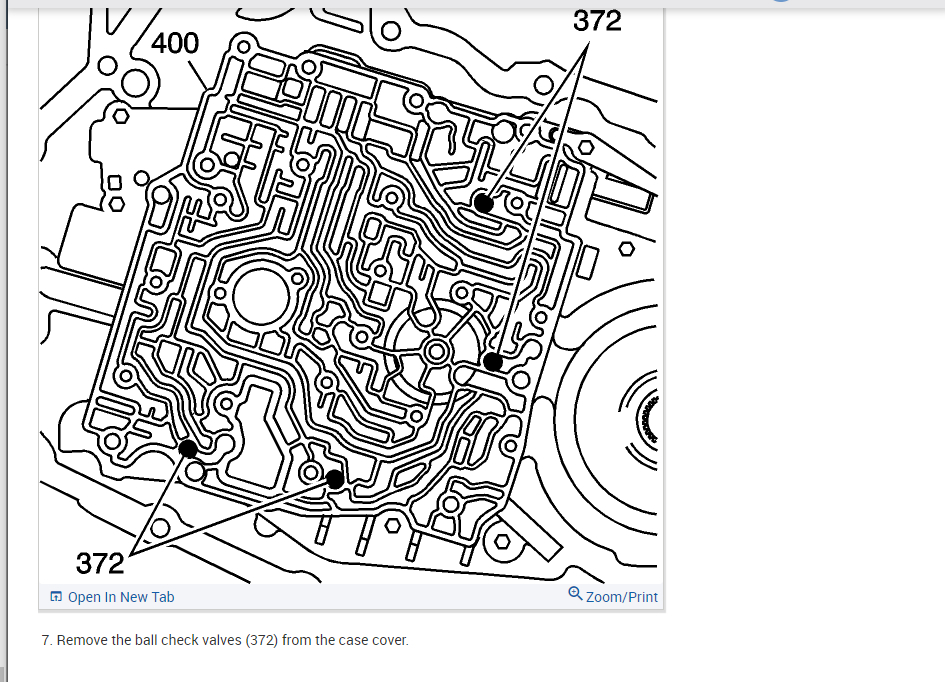 400

372

372

Open In New Tab

Zoom/Print

7. Remove the ball check valves (372) from the case cover.