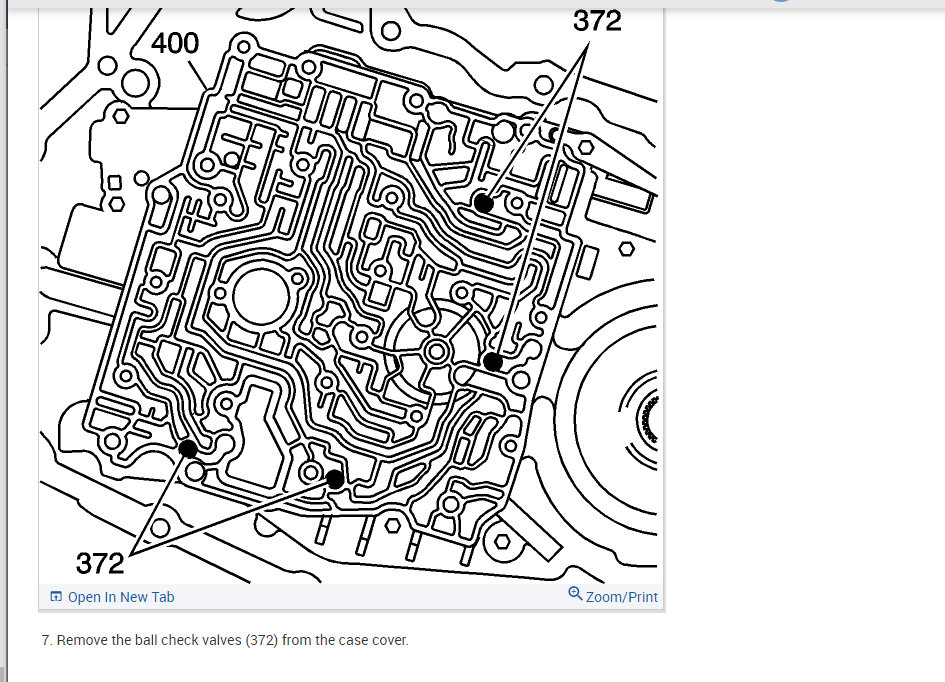 400

372

372

Open In New Tab

Zoom/Print

7. Remove the ball check valves (372) from the case cover.