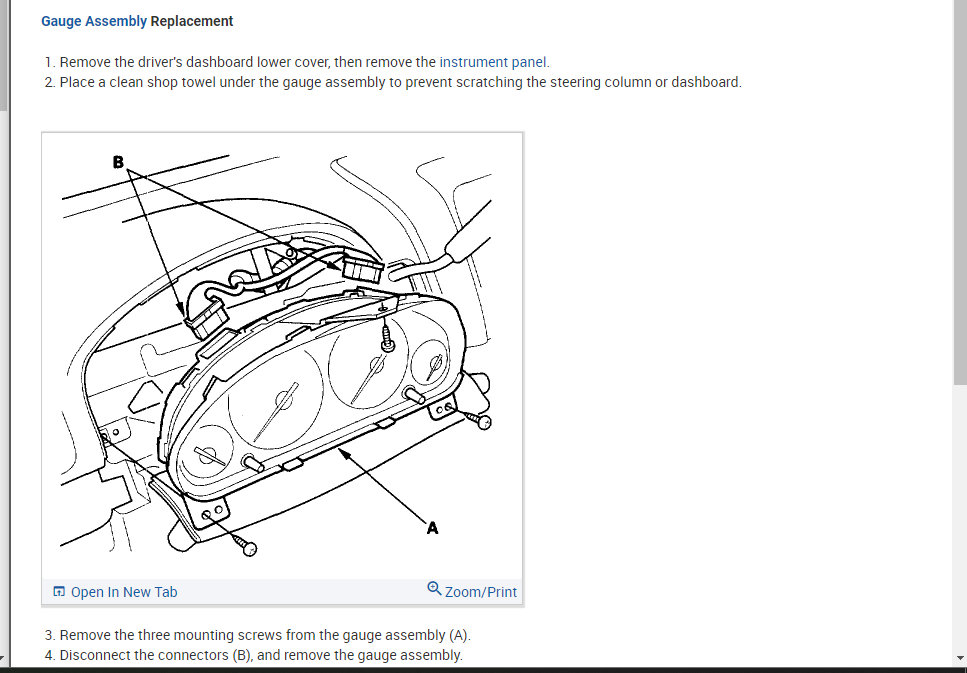 Gauge Assembly Replacement

1. Remove the driver's dashboard lower cover, then remove the instrument panel.
2. Place a clean shop towel under the gauge assembly to prevent scratching the steering column or dashboard.

B

A

Open In New Tab

Zoom/Print

3. Remove the three mounting screws from the gauge assembly (A).
4. Disconnect the connectors (B), and remove the gauge assembly.