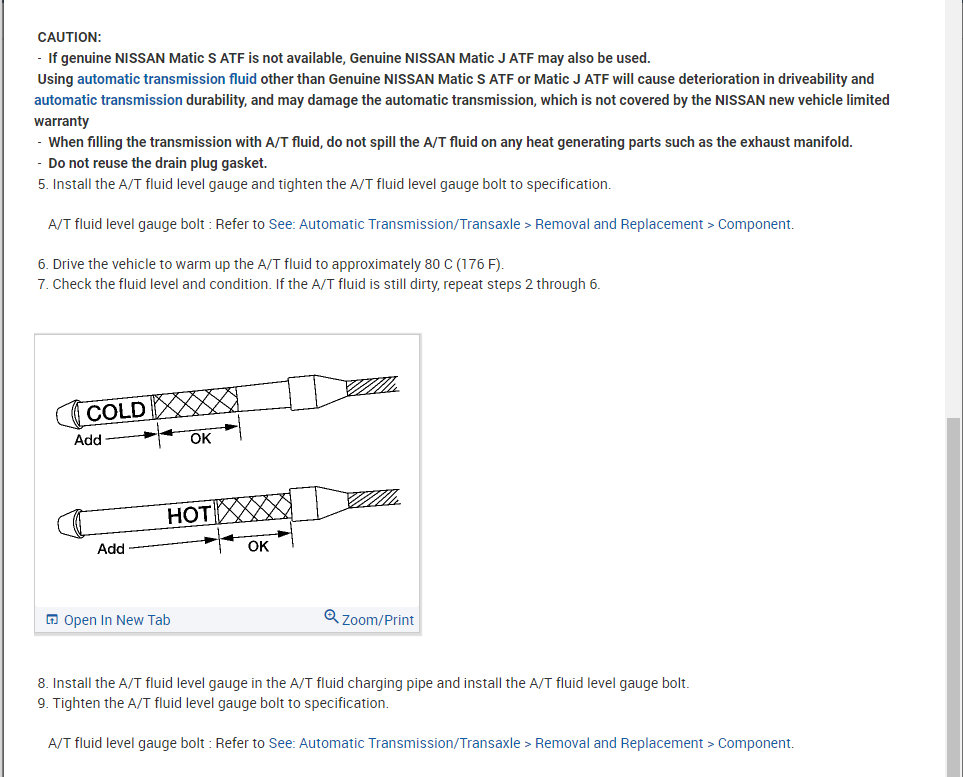 CAUTION:
- If genuine NISSAN Matic S ATF is not available, Genuine NISSAN Matic J ATF may also be used.
Using automatic transmission fluid other than Genuine NISSAN Matic S ATF or Matic J ATF will cause deterioration in driveability and automatic transmission durability, and may damage the automatic transmission, which is not covered by the NISSAN new vehicle limited warranty
- When filling the transmission with A/T fluid, do not spill the A/T fluid on any heat generating parts such as the exhaust manifold.
- Do not reuse the drain plug gasket.
5. Install the A/T fluid level gauge and tighten the A/T fluid level gauge bolt to specification.

A/T fluid level gauge bolt : Refer to See: Automatic Transmission/Transaxle > Removal and Replacement > Component.

6. Drive the vehicle to warm up the A/T fluid to approximately 80 C (176 F).
7. Check the fluid level and condition. If the A/T fluid is still dirty, repeat steps 2 through 6.

COLD
Add
OK
HOT
Add
OK

Open In New Tab
Zoom/Print

8. Install the A/T fluid level gauge in the A/T fluid charging pipe and install the A/T fluid level gauge bolt.
9. Tighten the A/T fluid level gauge bolt to specification.

A/T fluid level gauge bolt : Refer to See: Automatic Transmission/Transaxle > Removal and Replacement > Component.