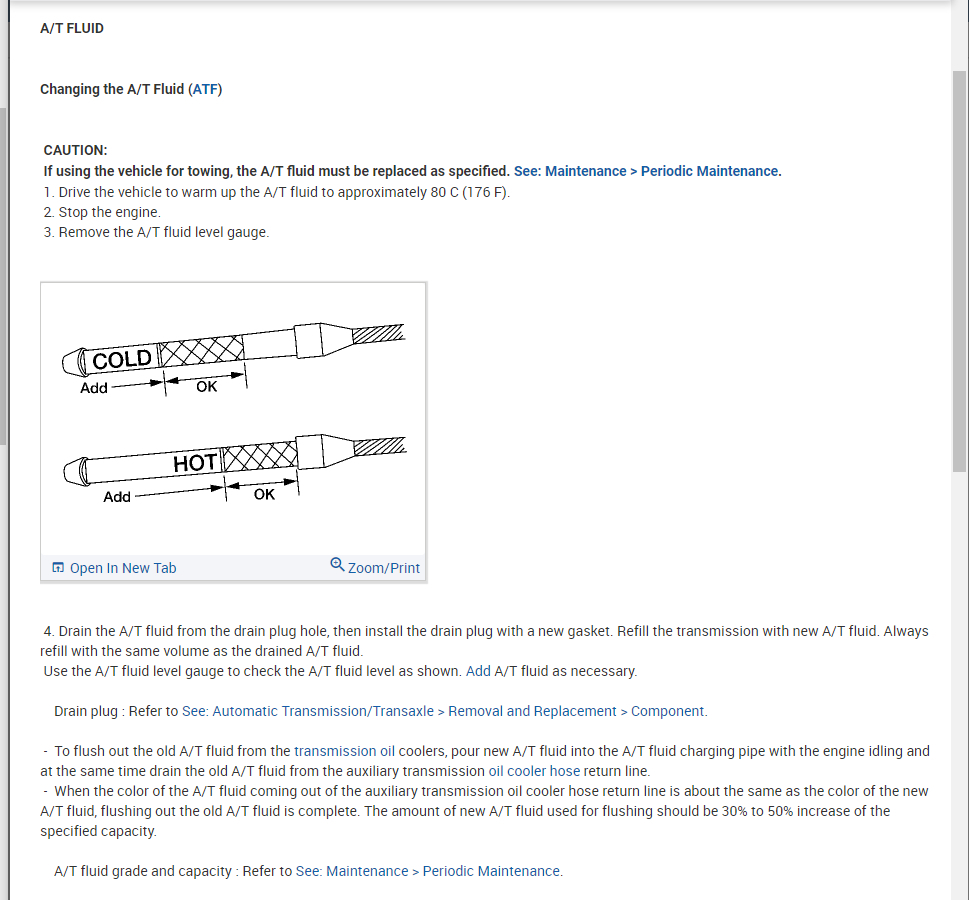 A/T FLUID

Changing the A/T Fluid (ATF)

CAUTION:
If using the vehicle for towing, the A/T fluid must be replaced as specified. See: Maintenance > Periodic Maintenance.
1. Drive the vehicle to warm up the A/T fluid to approximately 80 C (176 F).
2. Stop the engine.
3. Remove the A/T fluid level gauge.

COLD
Add
OK
HOT
Add
OK

Open In New Tab
Zoom/Print

4. Drain the A/T fluid from the drain plug hole, then install the drain plug with a new gasket. Refill the transmission with new A/T fluid. Always refill with the same volume as the drained A/T fluid.
Use the A/T fluid level gauge to check the A/T fluid level as shown. Add A/T fluid as necessary.

Drain plug : Refer to See: Automatic Transmission/Transaxle > Removal and Replacement > Component.

- To flush out the old A/T fluid from the transmission oil coolers, pour new A/T fluid into the A/T fluid charging pipe with the engine idling and at the same time drain the old A/T fluid from the auxiliary transmission oil cooler hose return line.
- When the color of the A/T fluid coming out of the auxiliary transmission oil cooler hose return line is about the same as the color of the new A/T fluid, flushing out the old A/T fluid is complete. The amount of new A/T fluid used for flushing should be 30% to 50% increase of the specified capacity.

A/T fluid grade and capacity : Refer to See: Maintenance > Periodic Maintenance.