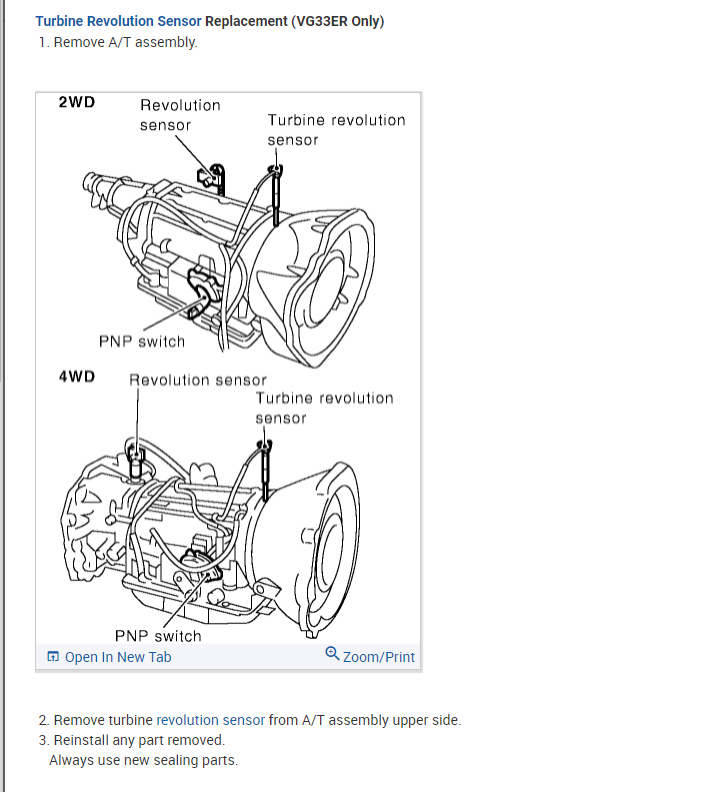 Turbine Revolution Sensor Replacement (VG33ER Only)
1. Remove A/T assembly.

2WD
Revolution sensor
Turbine revolution sensor
PNP switch

4WD
Revolution sensor
Turbine revolution sensor
PNP switch

Open In New Tab
Zoom/Print

2. Remove turbine revolution sensor from A/T assembly upper side.
3. Reinstall any part removed.
Always use new sealing parts.