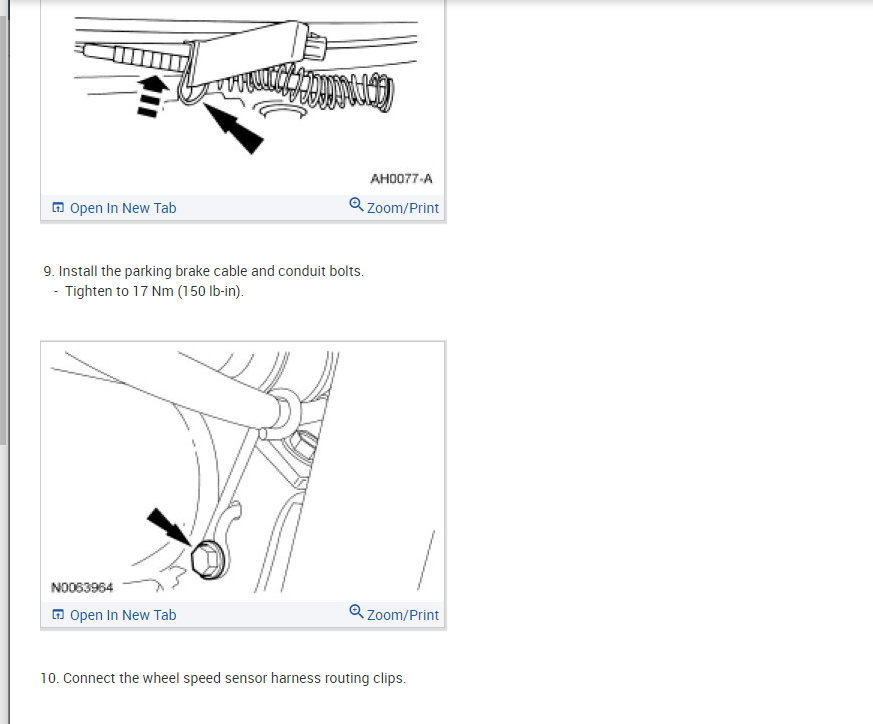 AH0077-A

Open In New Tab Zoom/Print

9. Install the parking brake cable and conduit bolts.
- Tighten to 17 Nm (150 lb-in).

N0063964

Open In New Tab Zoom/Print

10. Connect the wheel speed sensor harness routing clips.