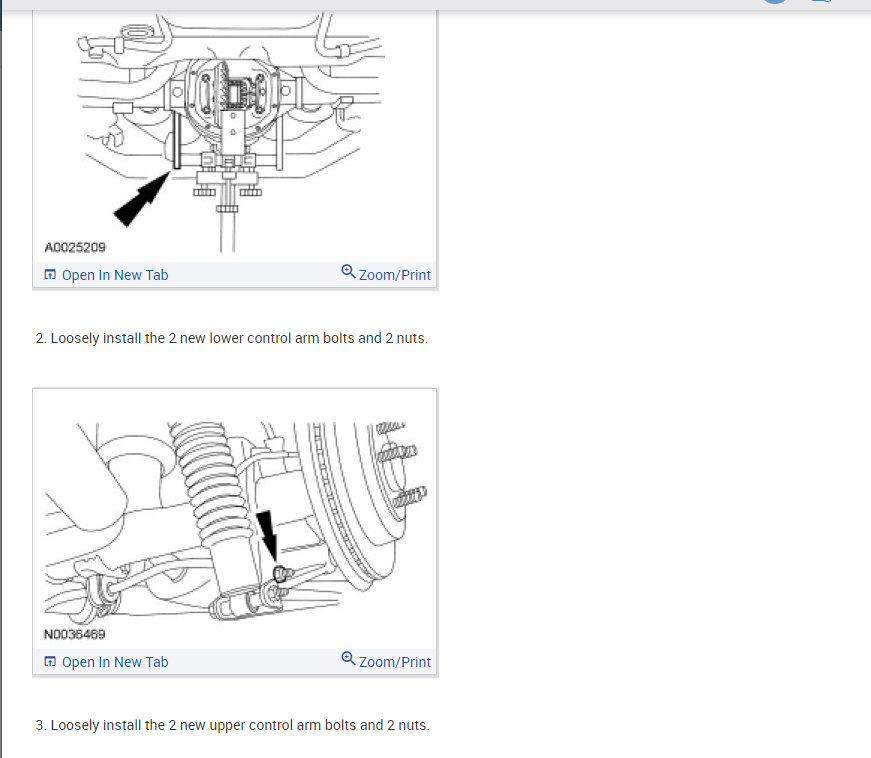 A0025209

Open In New Tab

Zoom/Print

2. Loosely install the 2 new lower control arm bolts and 2 nuts.

N0036469

Open In New Tab

Zoom/Print

3. Loosely install the 2 new upper control arm bolts and 2 nuts.