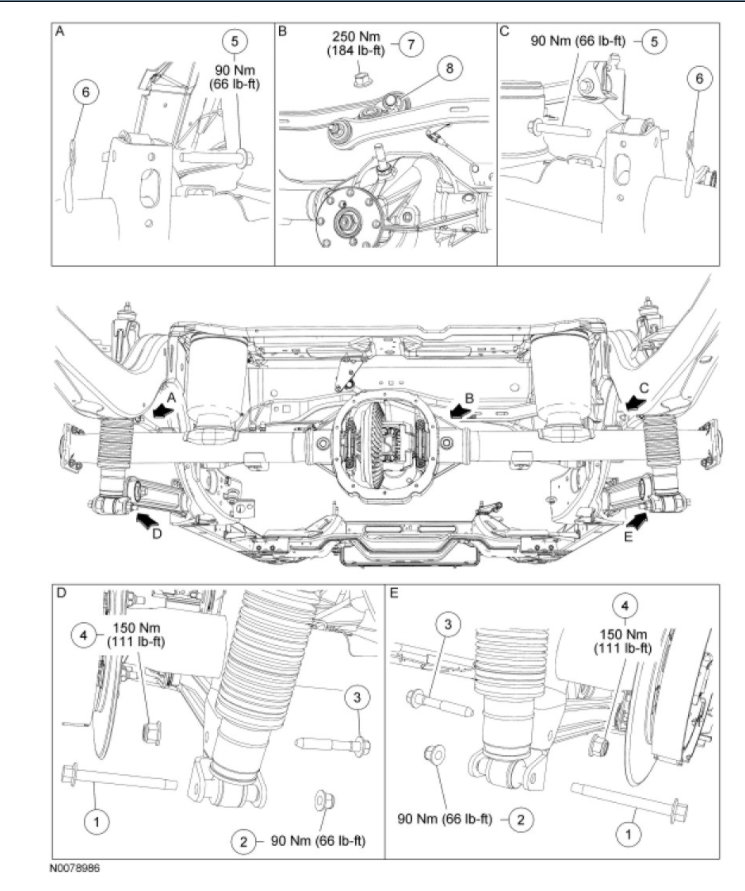 A
5
90 Nm
(66 lb-ft)
6

B
250 Nm
(184 lb-ft)
7
8

C
90 Nm (66 lb-ft)
5
6

A
B
C
D
E

D
4
150 Nm
(111 lb-ft)
3
1
2
90 Nm (66 lb-ft)

E
3
4
150 Nm
(111 lb-ft)
90 Nm (66 lb-ft)
2
1

N0078986