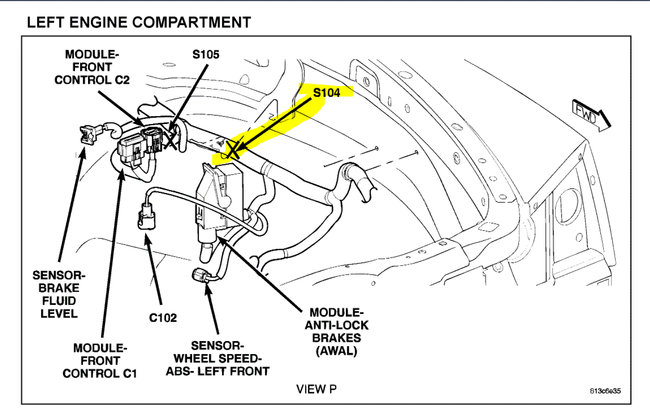 LEFT ENGINE COMPARTMENT

MODULE-FRONT CONTROL C2

S105

S104

FWD

SENSOR-BRAKE FLUID LEVEL

C102

MODULE-FRONT CONTROL C1

SENSOR-WHEEL SPEED-ABS- LEFT FRONT

MODULE-ANTI-LOCK BRAKES (AWAL)

VIEW P

813c6e35