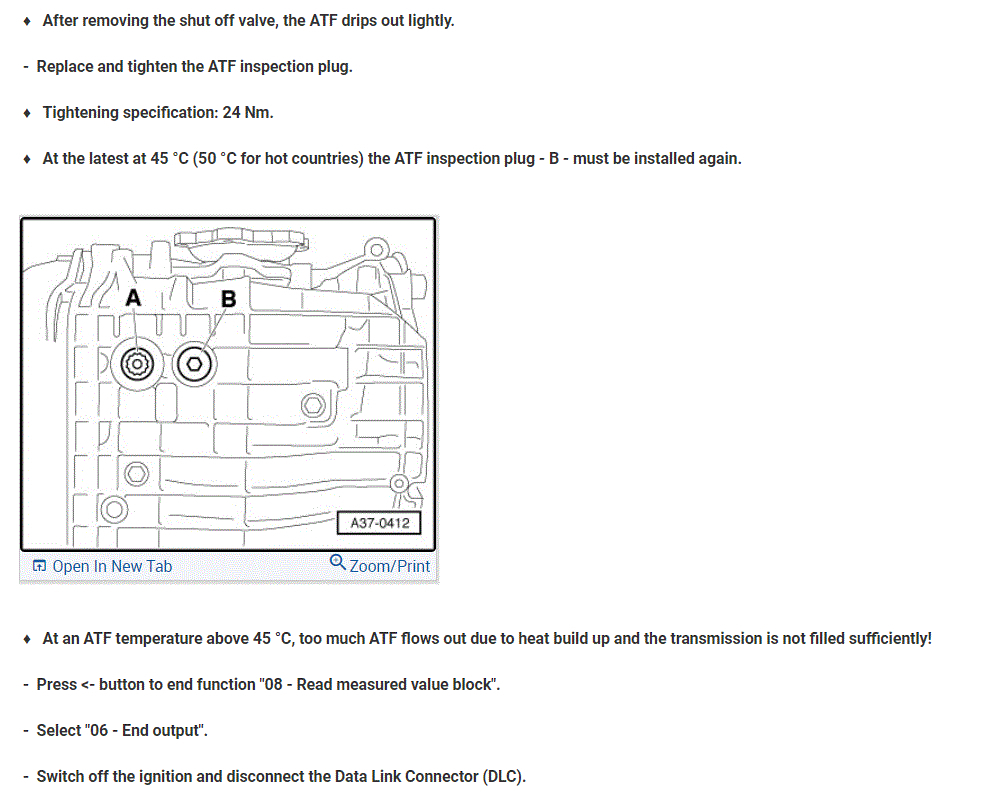 ♦ After removing the shut off valve, the ATF drips out lightly.

- Replace and tighten the ATF inspection plug.

♦ Tightening specification: 24 Nm.

♦ At the latest at 45 °C (50 °C for hot countries) the ATF inspection plug - B - must be installed again.

A

B

A37-0412

Open In New Tab

Zoom/Print

♦ At an ATF temperature above 45 °C, too much ATF flows out due to heat build up and the transmission is not filled sufficiently!

- Press <- button to end function "08 - Read measured value block".

- Select "06 - End output".

- Switch off the ignition and disconnect the Data Link Connector (DLC).