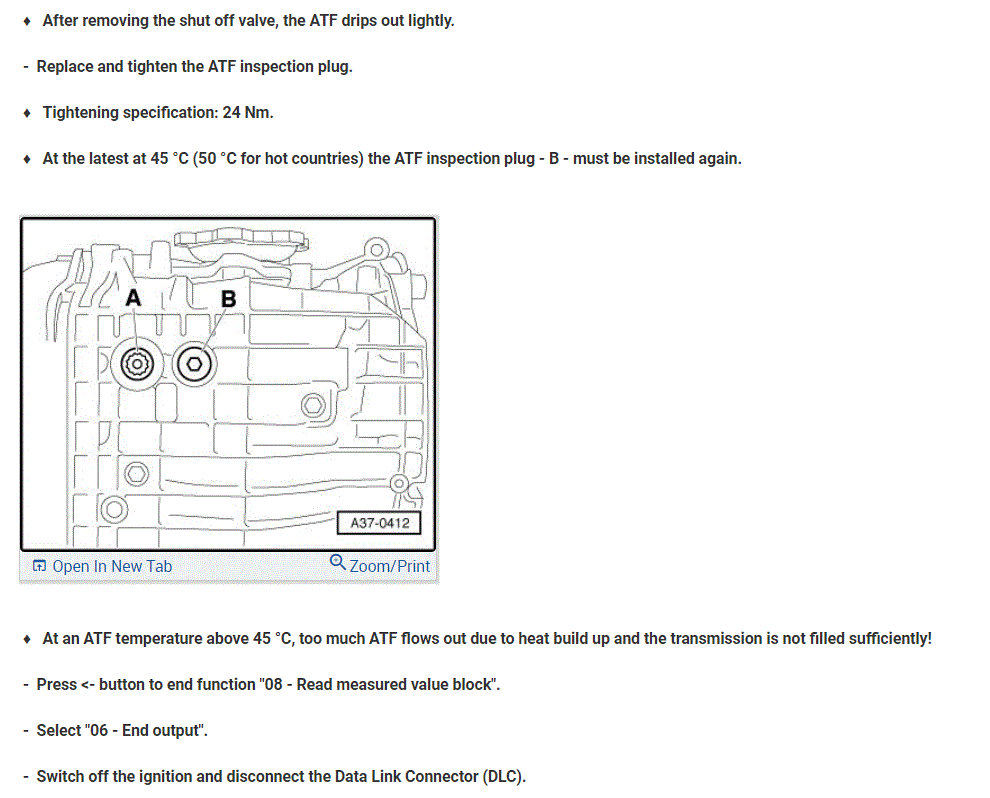 ♦ After removing the shut off valve, the ATF drips out lightly.

- Replace and tighten the ATF inspection plug.

♦ Tightening specification: 24 Nm.

♦ At the latest at 45 °C (50 °C for hot countries) the ATF inspection plug - B - must be installed again.

A

B

A37-0412

Open In New Tab

Zoom/Print

♦ At an ATF temperature above 45 °C, too much ATF flows out due to heat build up and the transmission is not filled sufficiently!

- Press <- button to end function "08 - Read measured value block".

- Select "06 - End output".

- Switch off the ignition and disconnect the Data Link Connector (DLC).