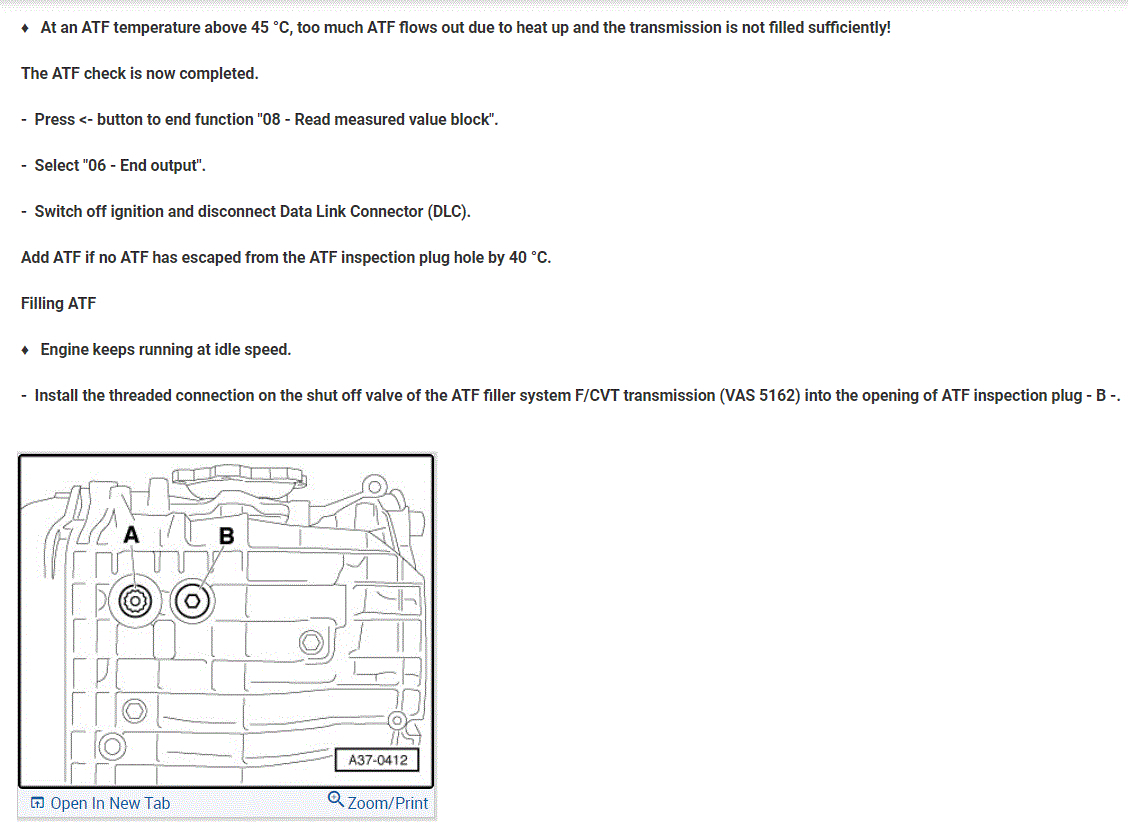 ♦ At an ATF temperature above 45 °C, too much ATF flows out due to heat up and the transmission is not filled sufficiently!

The ATF check is now completed.

- Press <- button to end function "08 - Read measured value block".

- Select "06 - End output".

- Switch off ignition and disconnect Data Link Connector (DLC).

Add ATF if no ATF has escaped from the ATF inspection plug hole by 40 °C.

Filling ATF

♦ Engine keeps running at idle speed.

- Install the threaded connection on the shut off valve of the ATF filler system F/CVT transmission (VAS 5162) into the opening of ATF inspection plug - B -.

A
B
A37-0412

Open In New Tab
Zoom/Print