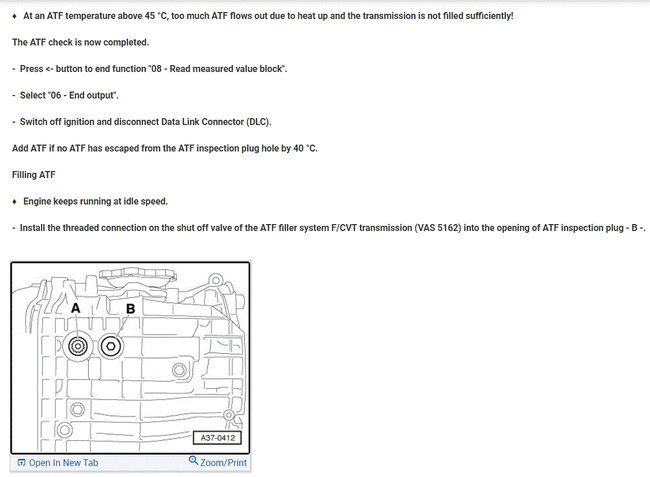 ♦ At an ATF temperature above 45 °C, too much ATF flows out due to heat up and the transmission is not filled sufficiently!

The ATF check is now completed.

- Press <- button to end function "08 - Read measured value block".

- Select "06 - End output".

- Switch off ignition and disconnect Data Link Connector (DLC).

Add ATF if no ATF has escaped from the ATF inspection plug hole by 40 °C.

Filling ATF

♦ Engine keeps running at idle speed.

- Install the threaded connection on the shut off valve of the ATF filler system F/CVT transmission (VAS 5162) into the opening of ATF inspection plug - B -.

A
B
A37-0412

Open In New Tab
Zoom/Print