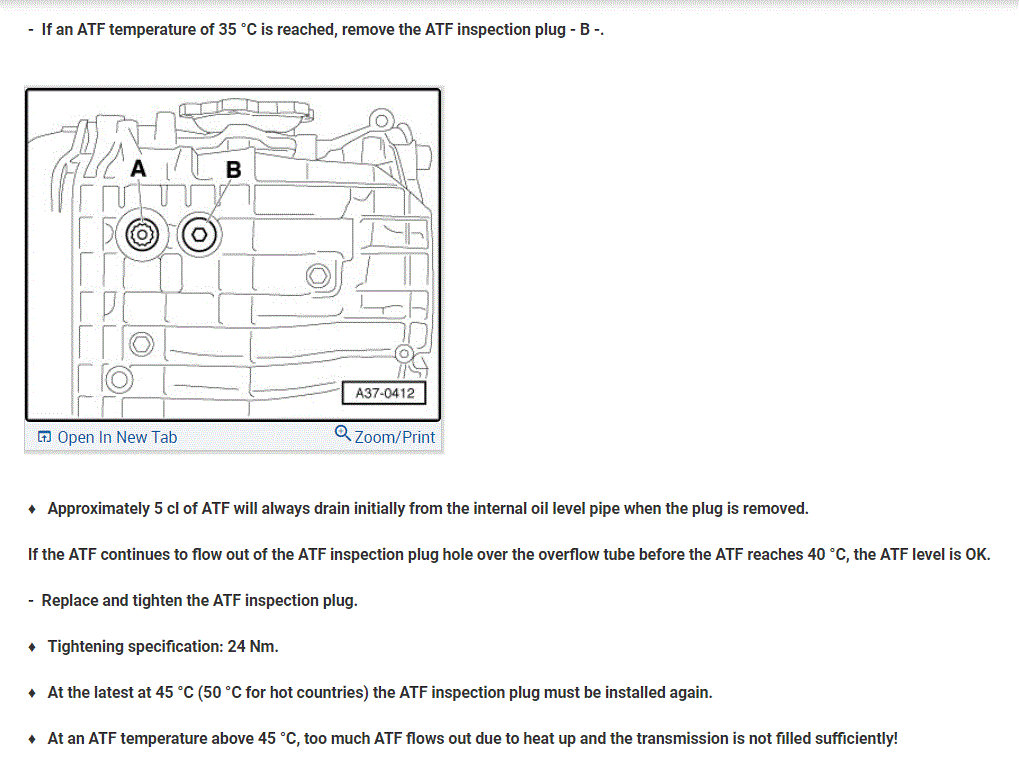 - If an ATF temperature of 35 °C is reached, remove the ATF inspection plug - B -.

A
B
A37-0412

Open In New Tab
Zoom/Print

♦ Approximately 5 cl of ATF will always drain initially from the internal oil level pipe when the plug is removed.

If the ATF continues to flow out of the ATF inspection plug hole over the overflow tube before the ATF reaches 40 °C, the ATF level is OK.

- Replace and tighten the ATF inspection plug.

♦ Tightening specification: 24 Nm.

♦ At the latest at 45 °C (50 °C for hot countries) the ATF inspection plug must be installed again.

♦ At an ATF temperature above 45 °C, too much ATF flows out due to heat up and the transmission is not filled sufficiently!