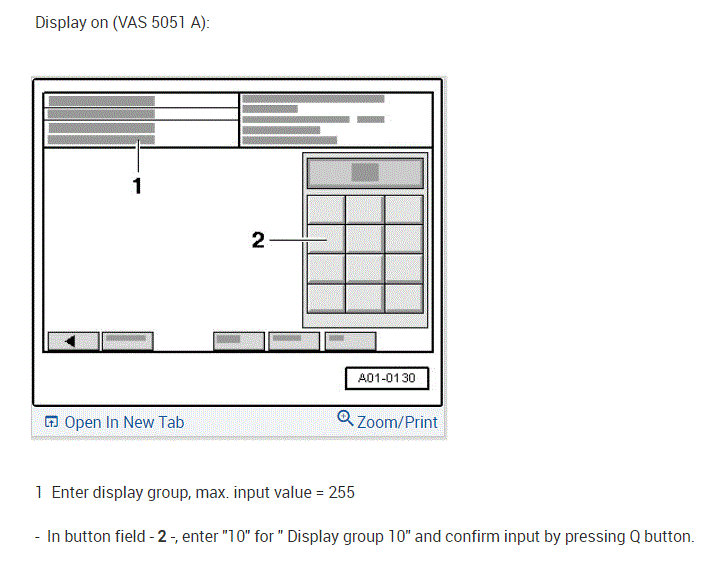 Display on (VAS 5051 A):

1

2

A01-0130

Open In New Tab

Zoom/Print

1 Enter display group, max. input value = 255

- In button field - 2 -, enter "10" for " Display group 10" and confirm input by pressing Q button.