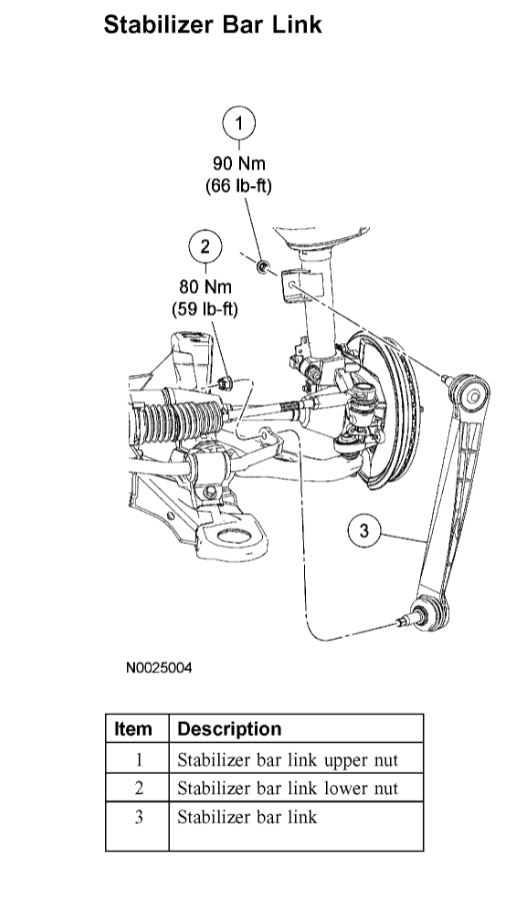 Stabilizer Bar Link

1
90 Nm
(66 lb-ft)

2
80 Nm
(59 lb-ft)

3

N0025004

| Item | Description |
|---|---|
| 1 | Stabilizer bar link upper nut |
| 2 | Stabilizer bar link lower nut |
| 3 | Stabilizer bar link |