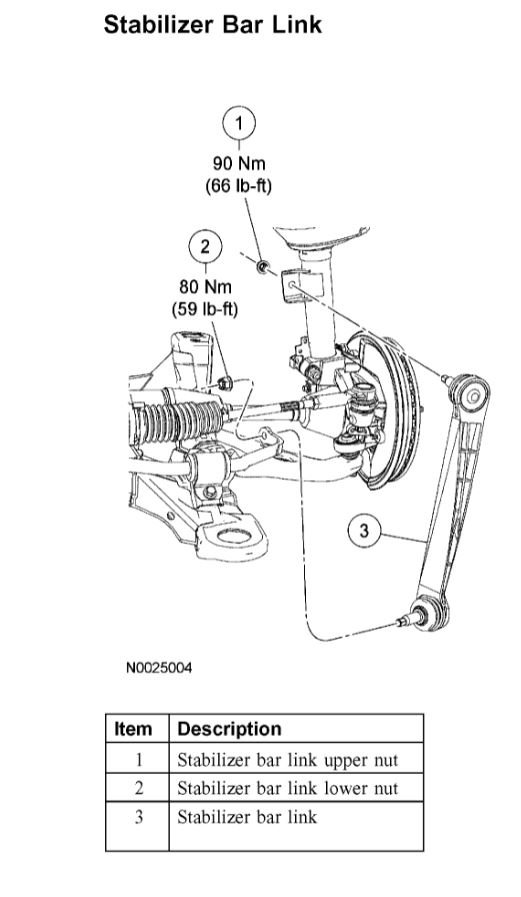 Stabilizer Bar Link

1
90 Nm
(66 lb-ft)

2
80 Nm
(59 lb-ft)

3

N0025004

| Item | Description |
|---|---|
| 1 | Stabilizer bar link upper nut |
| 2 | Stabilizer bar link lower nut |
| 3 | Stabilizer bar link |