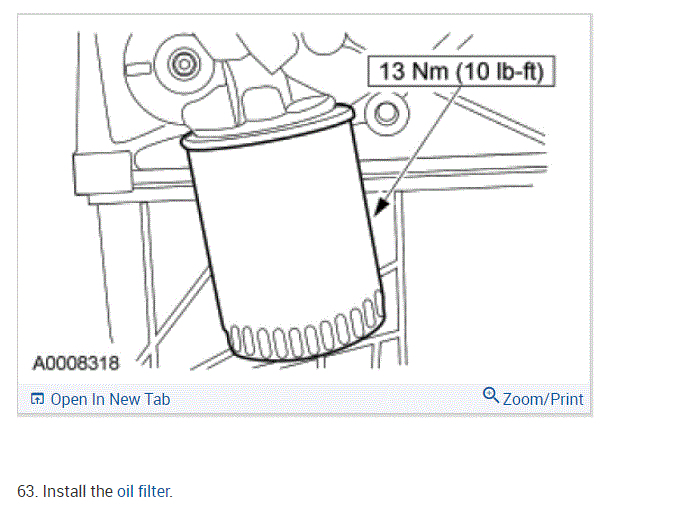 13 Nm (10 lb-ft)

A0008318

Open In New Tab

Zoom/Print

63. Install the oil filter.