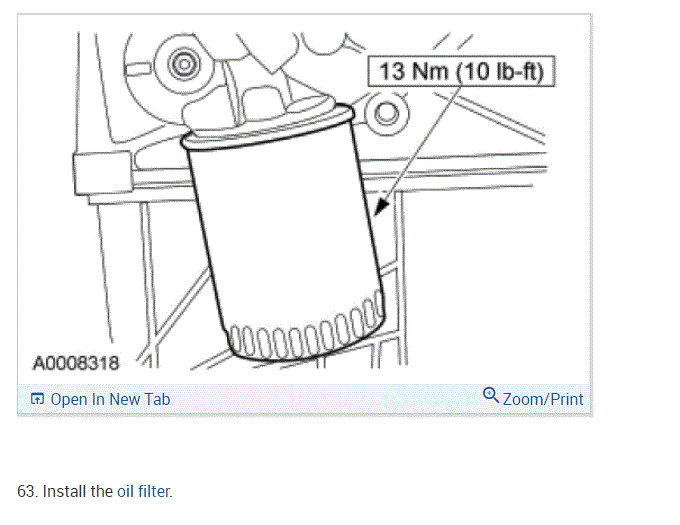 13 Nm (10 lb-ft)

A0008318

Open In New Tab

Zoom/Print

63. Install the oil filter.