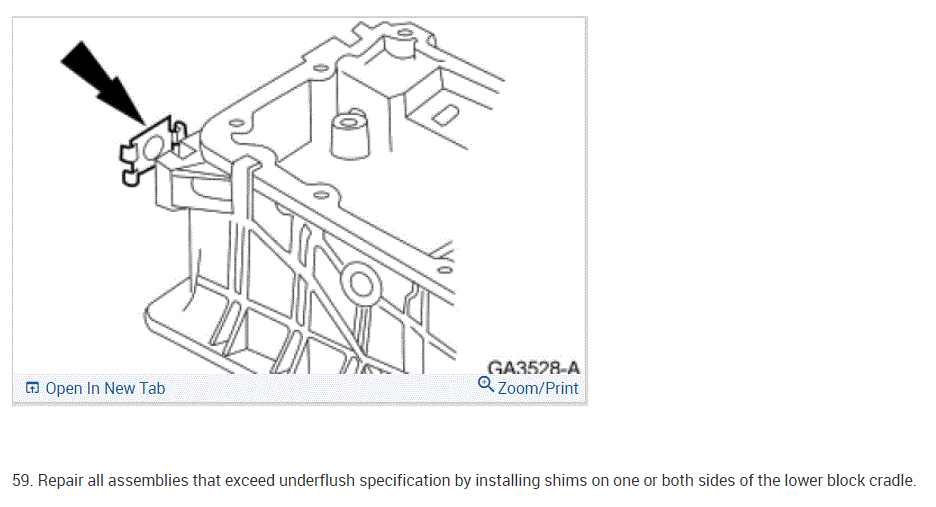 GA3528-A

Open In New Tab

Zoom/Print

59. Repair all assemblies that exceed underflush specification by installing shims on one or both sides of the lower block cradle.