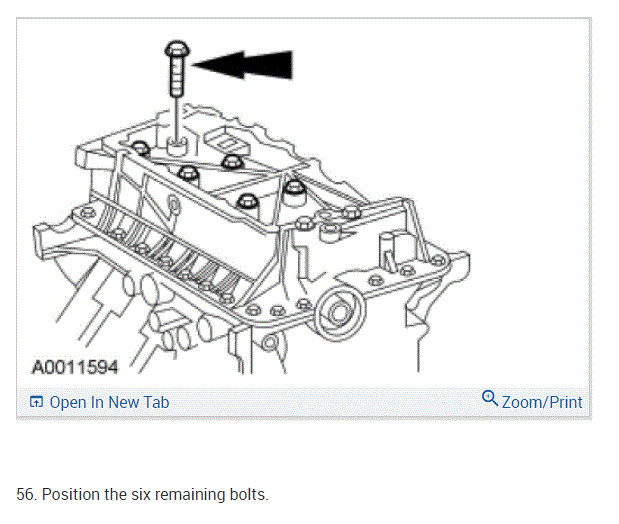 A0011594

Open In New Tab

Zoom/Print

56. Position the six remaining bolts.