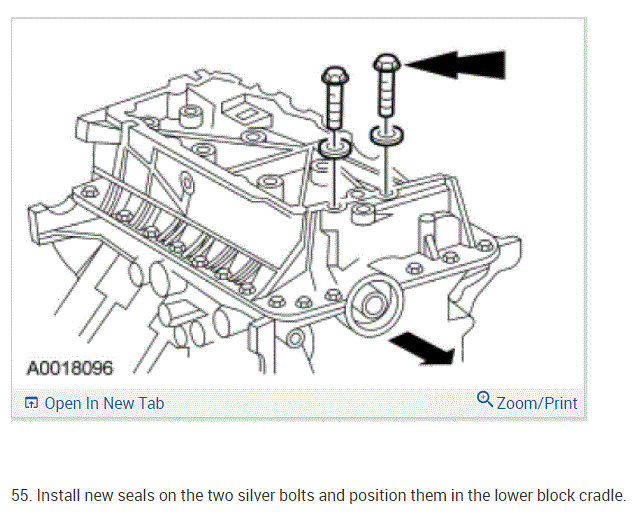 A0018096

Open In New Tab

Zoom/Print

55. Install new seals on the two silver bolts and position them in the lower block cradle.