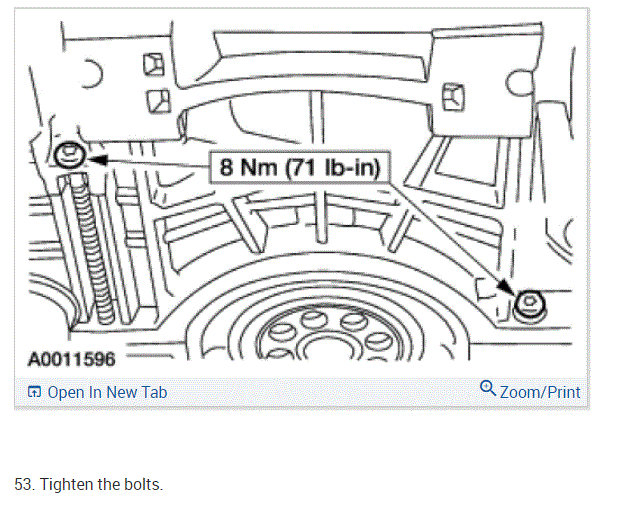 8 Nm (71 lb-in)

A0011596

Open In New Tab

Zoom/Print

53. Tighten the bolts.