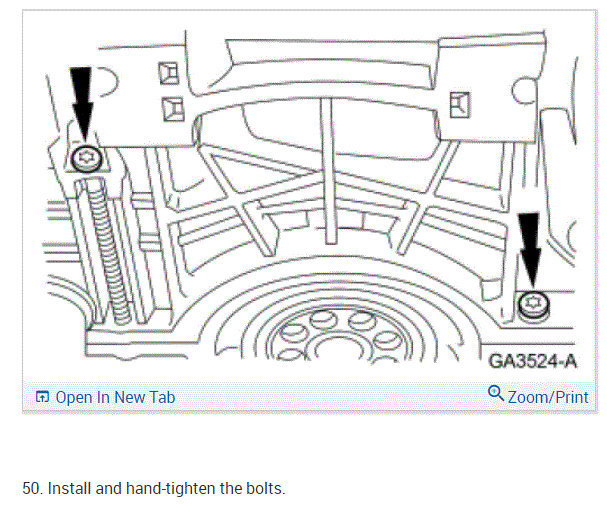 GA3524-A

Open In New Tab

Zoom/Print

50. Install and hand-tighten the bolts.