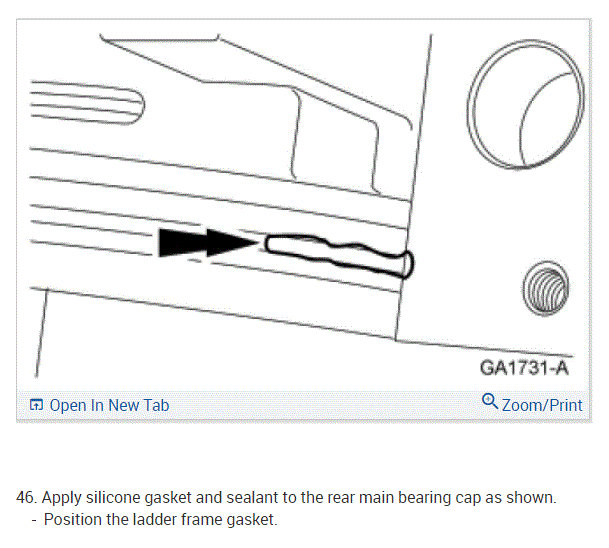 GA1731-A

Open In New Tab

Zoom/Print

46. Apply silicone gasket and sealant to the rear main bearing cap as shown.
- Position the ladder frame gasket.